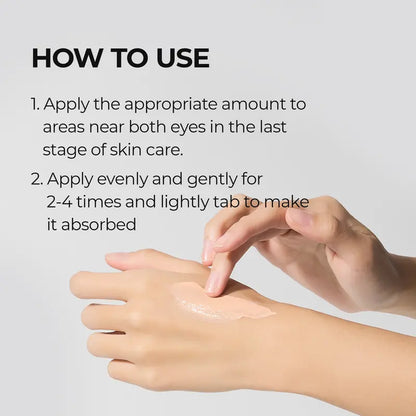 HOW TO USE

1. Apply the appropriate amount to areas near both eyes in the last stage of skin care.

2. Apply evenly and gently for 2-4 times and lightly tab to make it absorbed